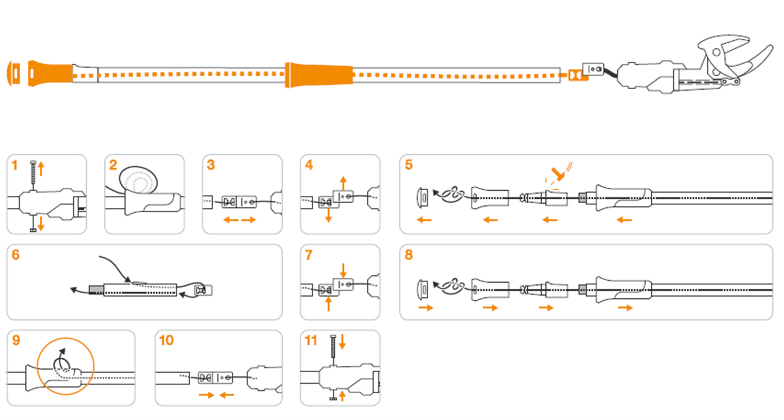 1

2

3

4

5

6

7

8

9

10

11